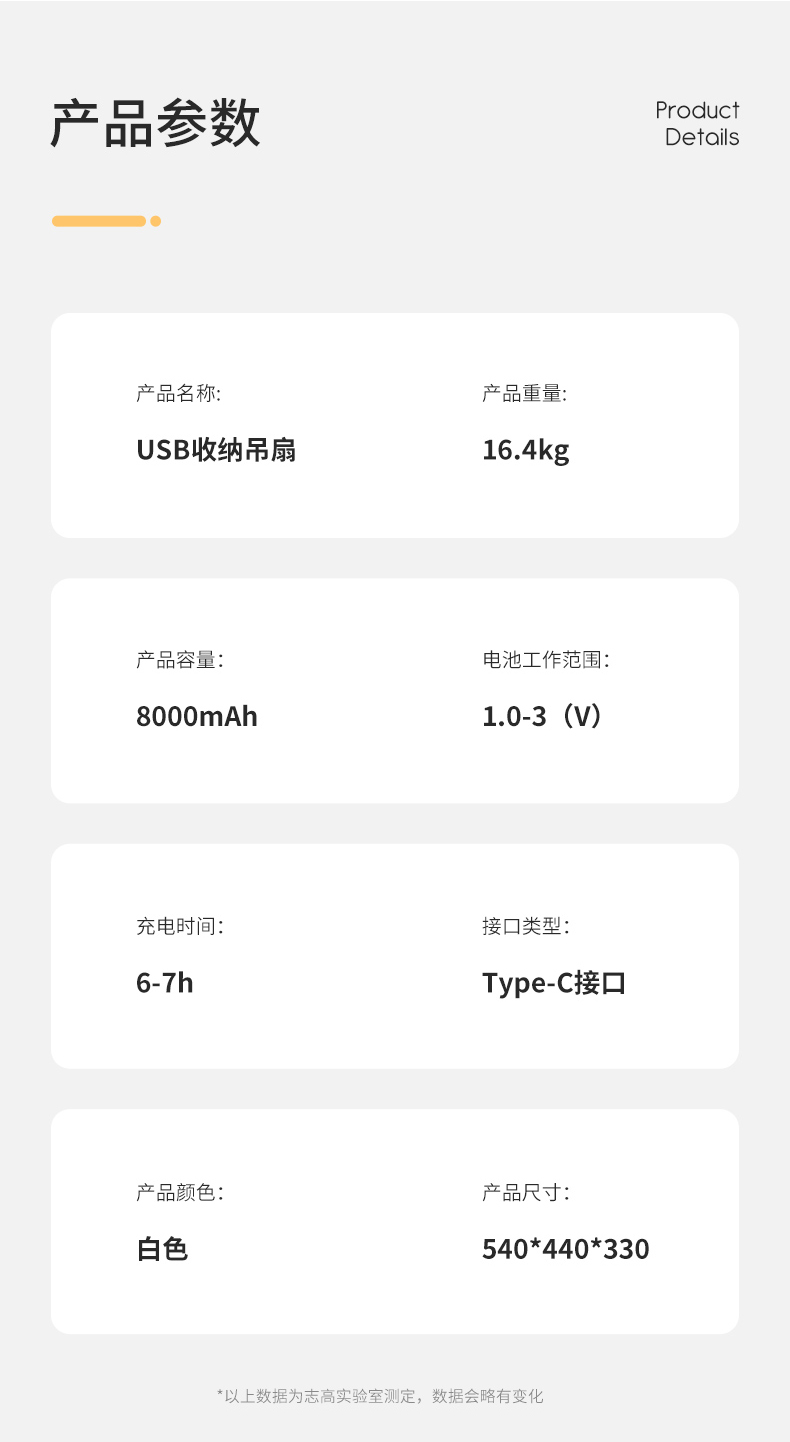 产品参数

Product
Details

产品名称:

USB收纳吊扇

产品重量:

16.4kg

产品容量:

8000mAh

电池工作范围:

1.0-3（V）

充电时间:

6-7h

接口类型:

Type-C接口

产品颜色:

白色

产品尺寸:

540*440*330

*以上数据为志高实验室测定，数据会略有变化